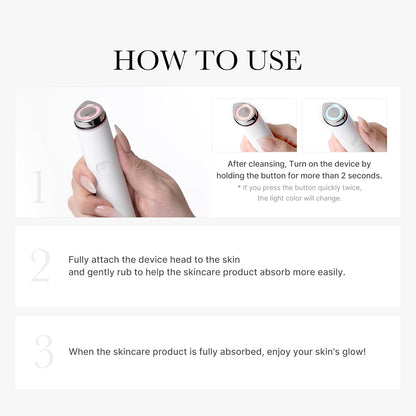 HOW TO USE

1

After cleansing, Turn on the device by holding the button for more than 2 seconds.
* If you press the button quickly twice, the light color will change.

2

Fully attach the device head to the skin and gently rub to help the skincare product absorb more easily.

3

When the skincare product is fully absorbed, enjoy your skin's glow!