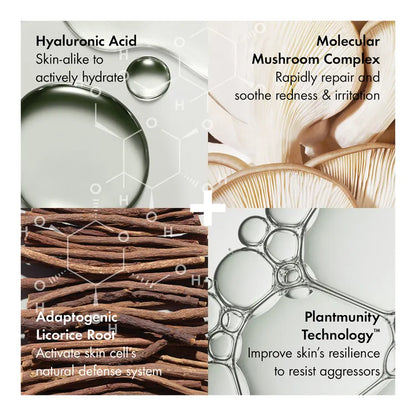 Hyaluronic Acid
Skin-alike to actively hydrate

Molecular Mushroom Complex
Rapidly repair and soothe redness & irritation

Adaptogenic Licorice Root
Activate skin cell's natural defense system

Plantmunity Technology™
Improve skin's resilience to resist aggressors