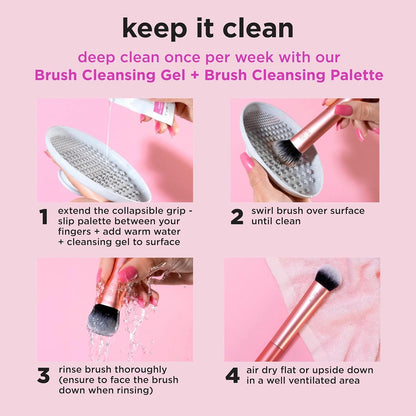 keep it clean

deep clean once per week with our
Brush Cleansing Gel + Brush Cleansing Palette

1 extend the collapsible grip - slip palette between your fingers + add warm water + cleansing gel to surface

2 swirl brush over surface until clean

3 rinse brush thoroughly (ensure to face the brush down when rinsing)

4 air dry flat or upside down in a well ventilated area