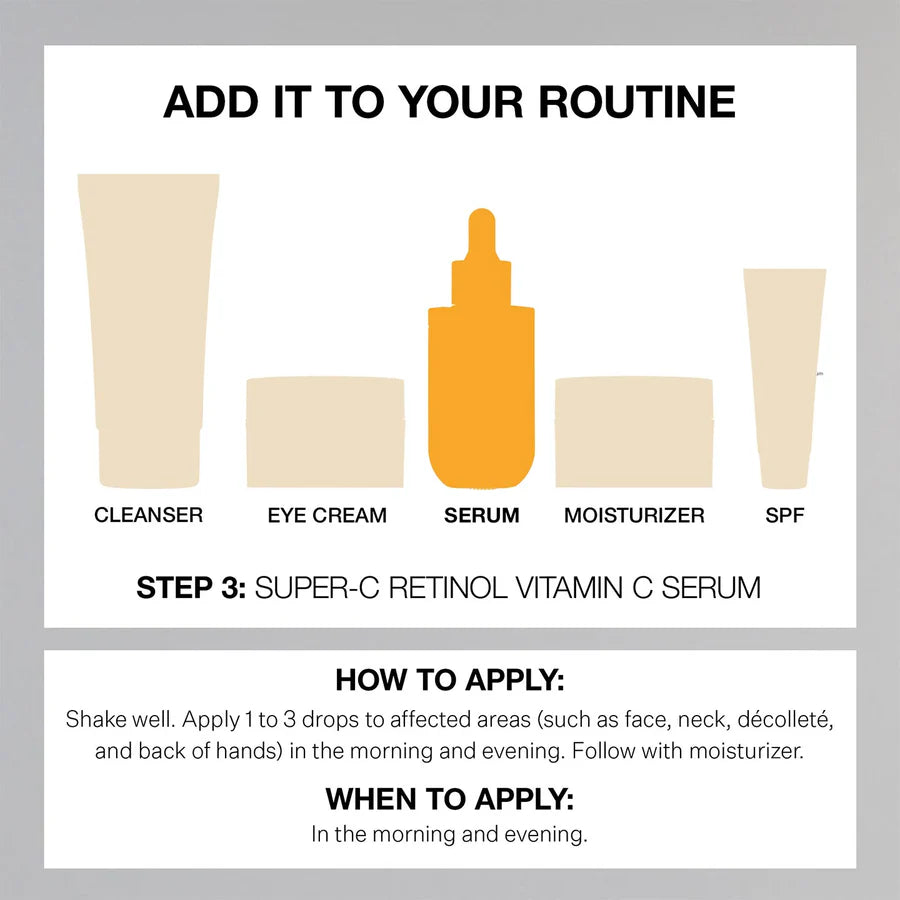 ADD IT TO YOUR ROUTINE

CLEANSER EYE CREAM SERUM MOISTURIZER SPF

STEP 3: SUPER-C RETINOL VITAMIN C SERUM

HOW TO APPLY:
Shake well. Apply 1 to 3 drops to affected areas (such as face, neck, décolleté, and back of hands) in the morning and evening. Follow with moisturizer.

WHEN TO APPLY:
In the morning and evening.