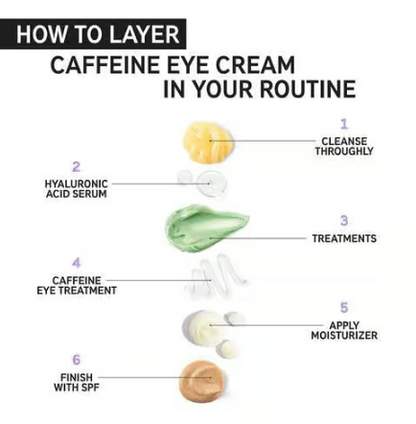 HOW TO LAYER
CAFFEINE EYE CREAM
IN YOUR ROUTINE

1
CLEANSE THROUGHLY

2
HYALURONIC ACID SERUM

3
TREATMENTS

4
CAFFEINE EYE TREATMENT

5
APPLY MOISTURIZER

6
FINISH WITH SPF