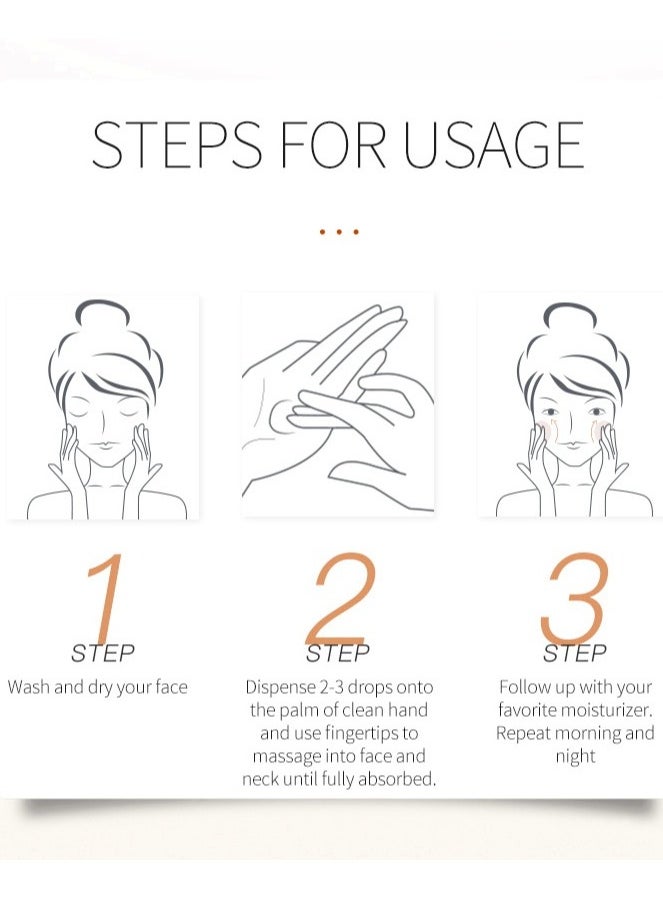 STEPS FOR USAGE

...

1
STEP
Wash and dry your face

2
STEP
Dispense 2-3 drops onto the palm of clean hand and use fingertips to massage into face and neck until fully absorbed.

3
STEP
Follow up with your favorite moisturizer. Repeat morning and night