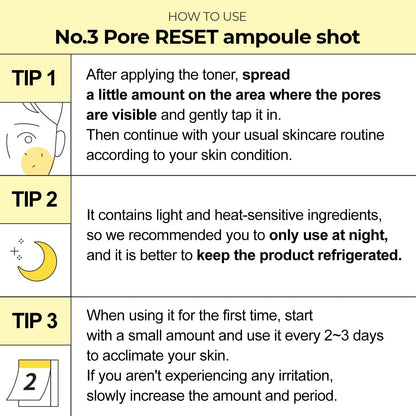 HOW TO USE
No.3 Pore RESET ampoule shot

TIP 1

After applying the toner, spread a little amount on the area where the pores are visible and gently tap it in.
Then continue with your usual skincare routine according to your skin condition.

TIP 2

It contains light and heat-sensitive ingredients, so we recommended you to only use at night, and it is better to keep the product refrigerated.

TIP 3

2

When using it for the first time, start with a small amount and use it every 2~3 days to acclimate your skin.
If you aren't experiencing any irritation, slowly increase the amount and period.