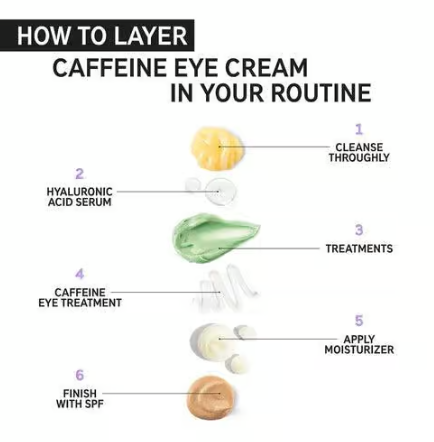 HOW TO LAYER
CAFFEINE EYE CREAM IN YOUR ROUTINE

1
CLEANSE THROUGHLY

2
HYALURONIC ACID SERUM

3
TREATMENTS

4
CAFFEINE EYE TREATMENT

5
APPLY MOISTURIZER

6
FINISH WITH SPF